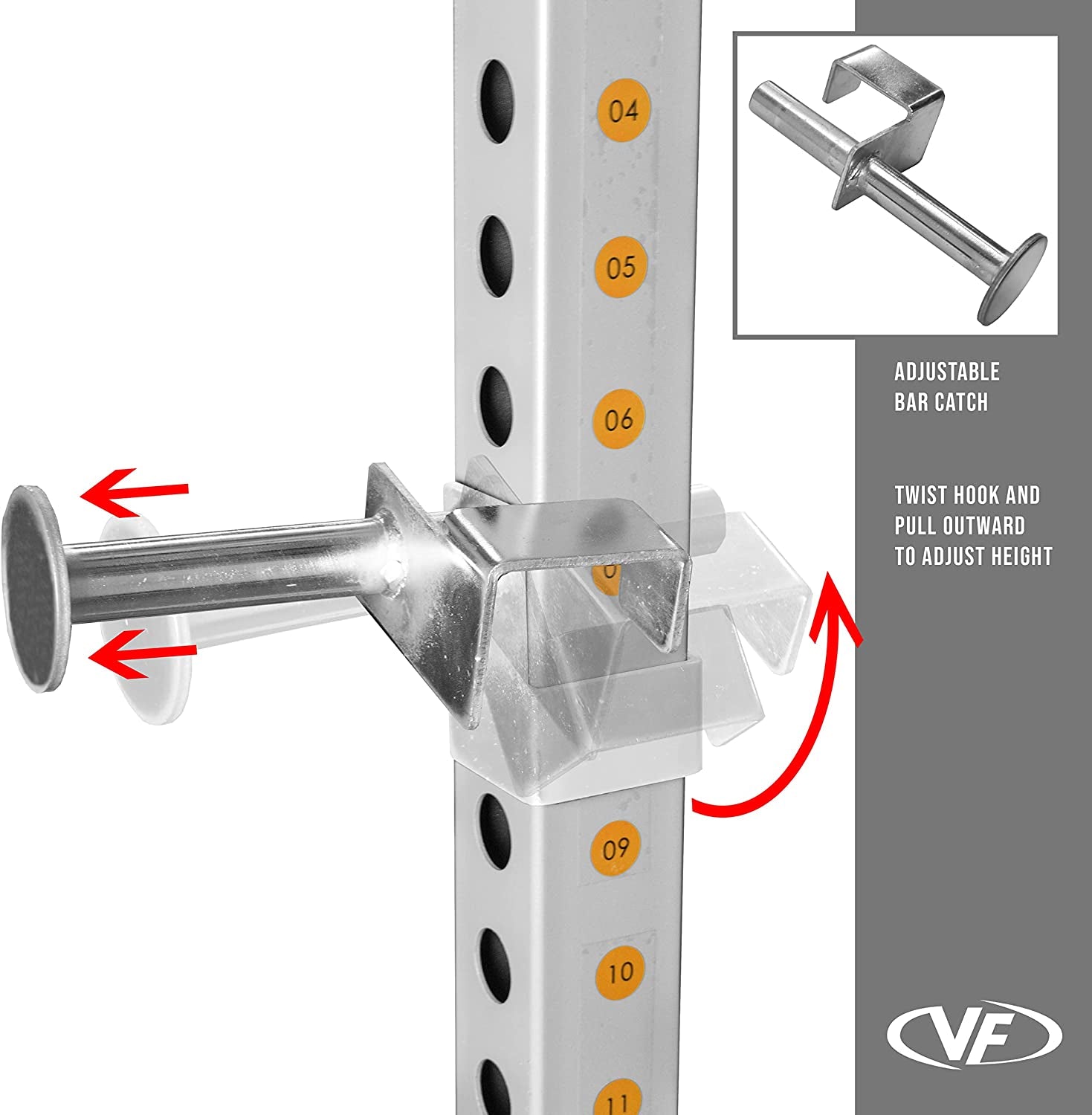 04

05

06

09

10

11

ADJUSTABLE BAR CATCH

TWIST HOOK AND PULL OUTWARD TO ADJUST HEIGHT

VF