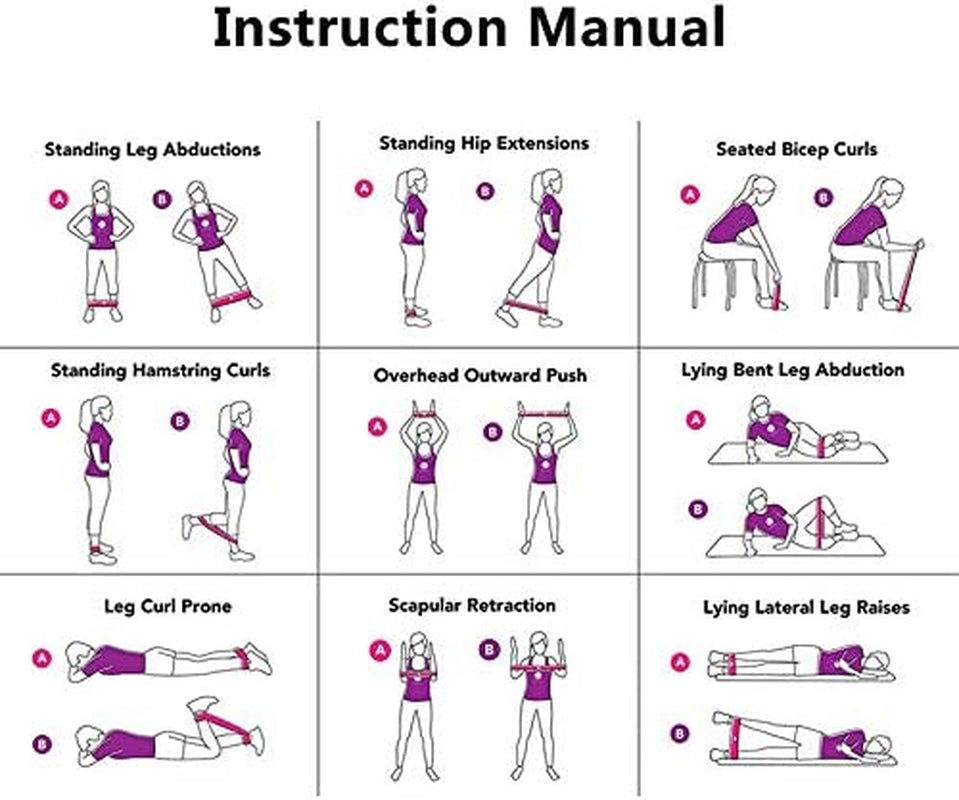 Instruction Manual

Standing Leg Abductions

A B

Standing Hip Extensions

A B

Seated Bicep Curls

A B

Standing Hamstring Curls

A B

Overhead Outward Push

A B

Lying Bent Leg Abduction

A

B

Leg Curl Prone

A

B

Scapular Retraction

A B

Lying Lateral Leg Raises

A

B