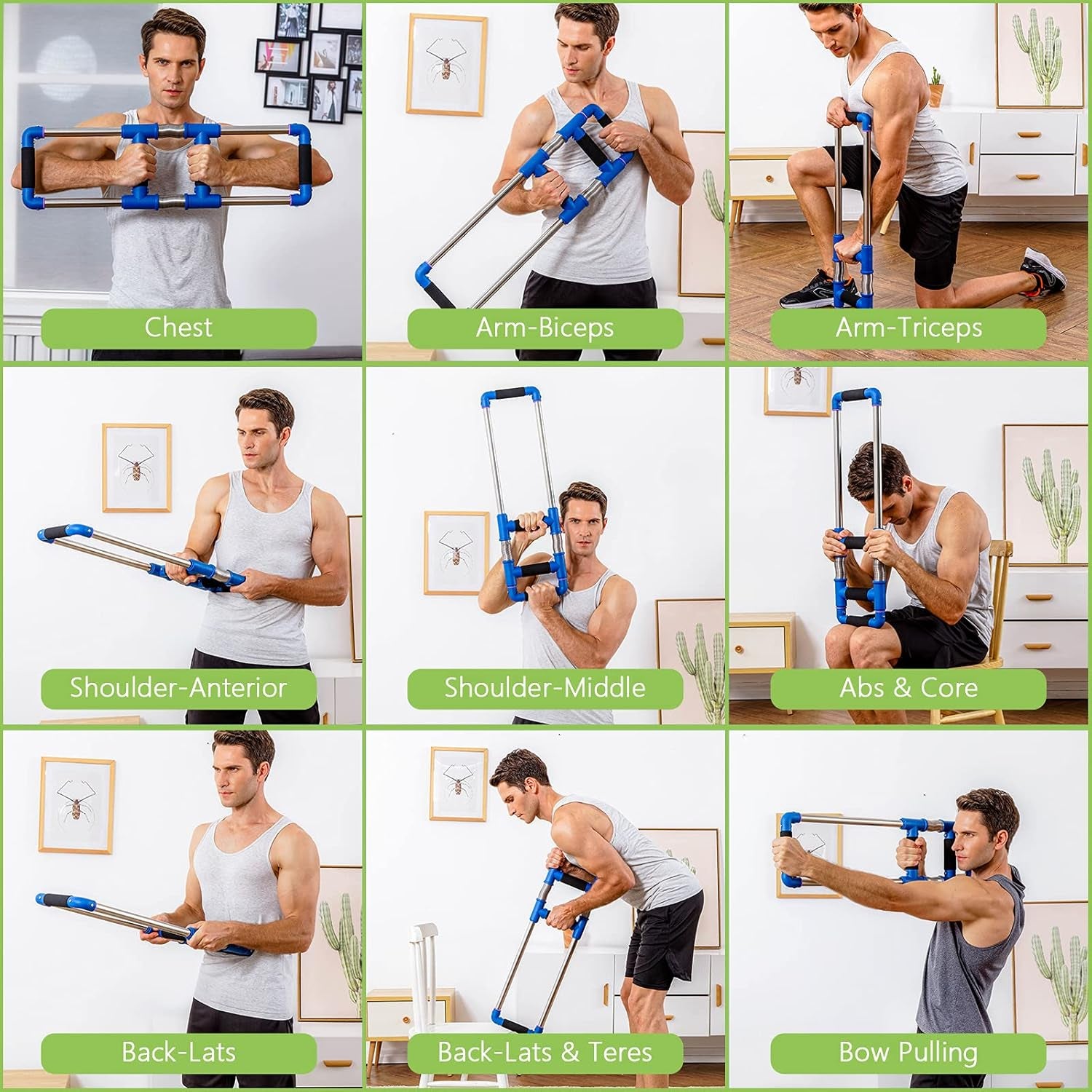 Chest

Arm-Biceps

Arm-Triceps

Shoulder-Anterior

Shoulder-Middle

Abs & Core

Back-Lats

Back-Lats & Teres

Bow Pulling