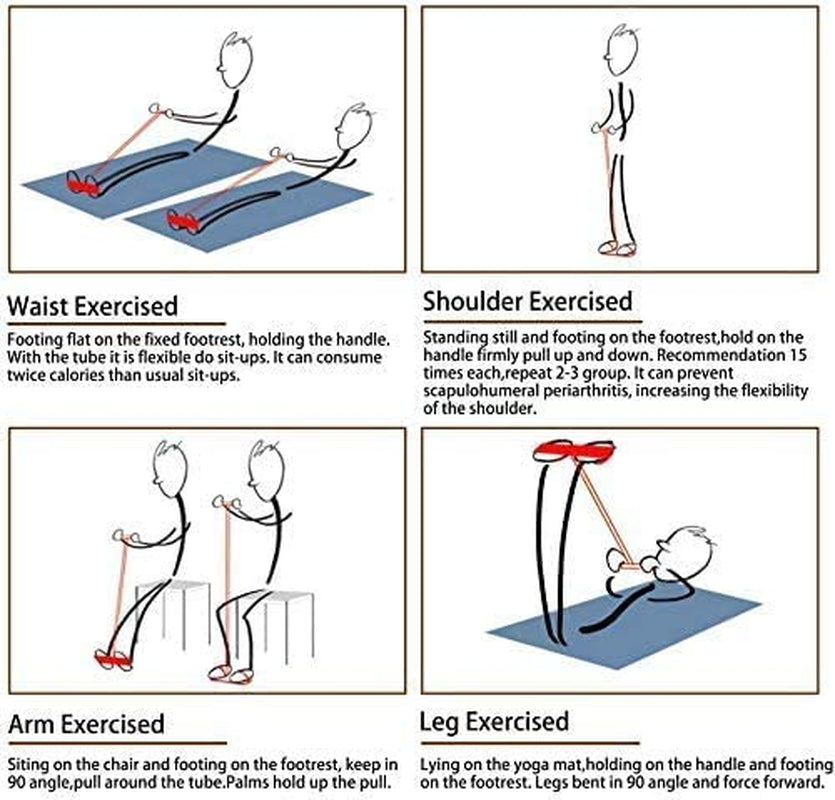 Waist Exercised

Footing flat on the fixed footrest, holding the handle. With the tube it is flexible do sit-ups. It can consume twice calories than usual sit-ups.

Shoulder Exercised

Standing still and footing on the footrest,hold on the handle firmly pull up and down. Recommendation 15 times each,repeat 2-3 group. It can prevent scapulohumeral periarthritis, increasing the flexibility of the shoulder.

Arm Exercised

Siting on the chair and footing on the footrest, keep in 90 angle,pull around the tube.Palms hold up the pull.

Leg Exercised

Lying on the yoga mat,holding on the handle and footing on the footrest. Legs bent in 90 angle and force forward.