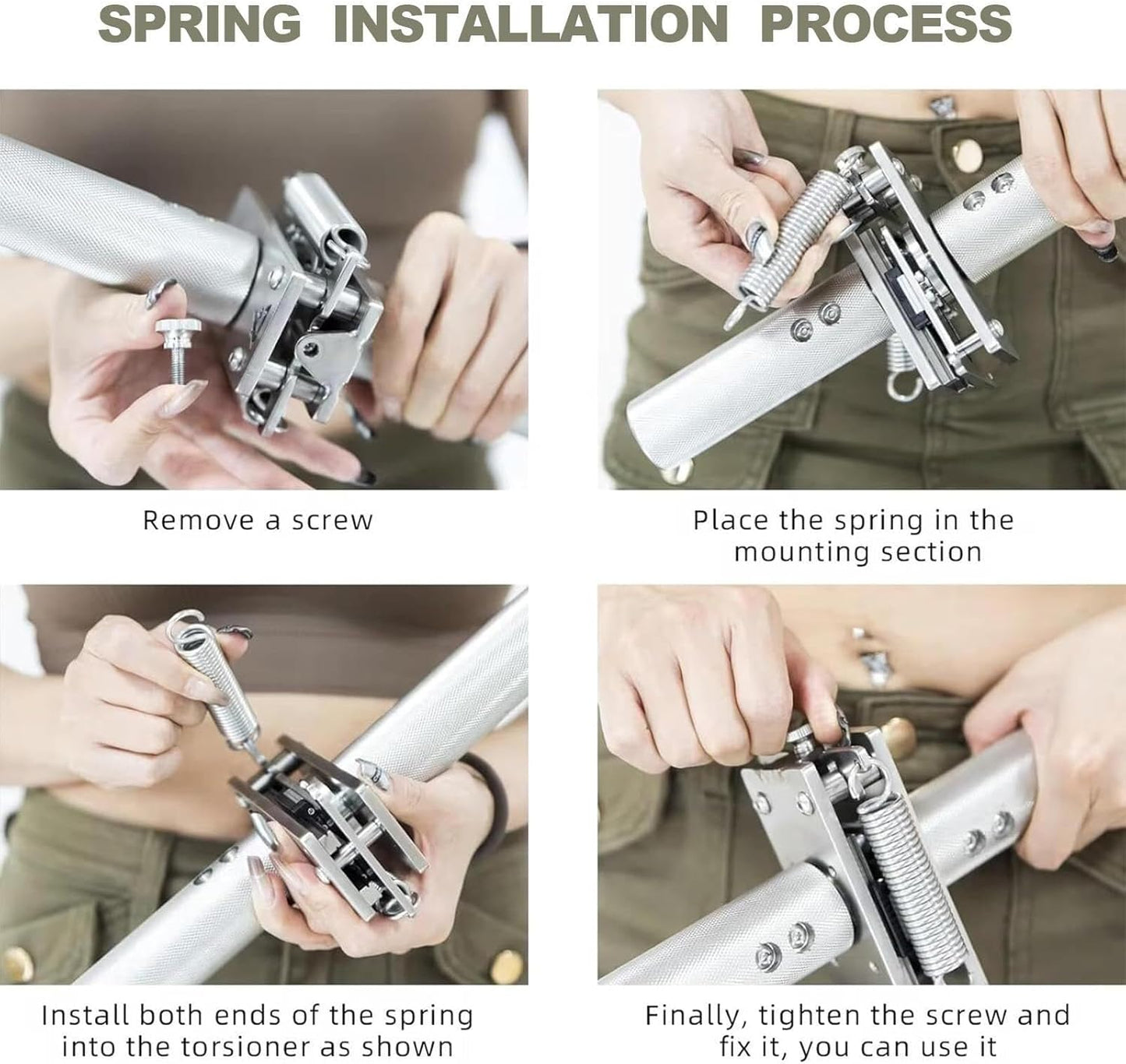 SPRING INSTALLATION PROCESS

Remove a screw

Place the spring in the mounting section

Install both ends of the spring into the torsioner as shown

Finally, tighten the screw and fix it, you can use it