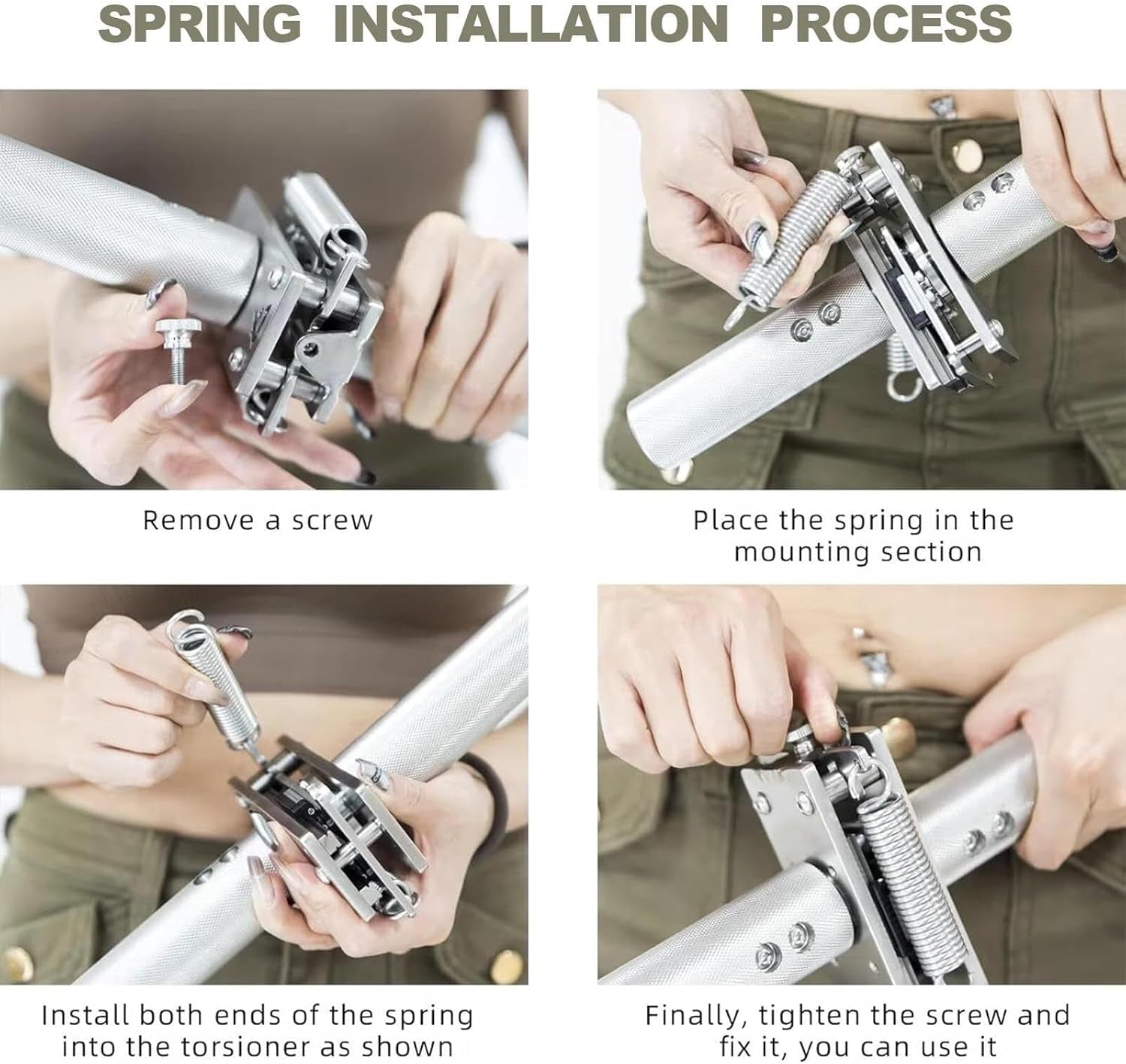 SPRING INSTALLATION PROCESS

Remove a screw

Place the spring in the mounting section

Install both ends of the spring into the torsioner as shown

Finally, tighten the screw and fix it, you can use it