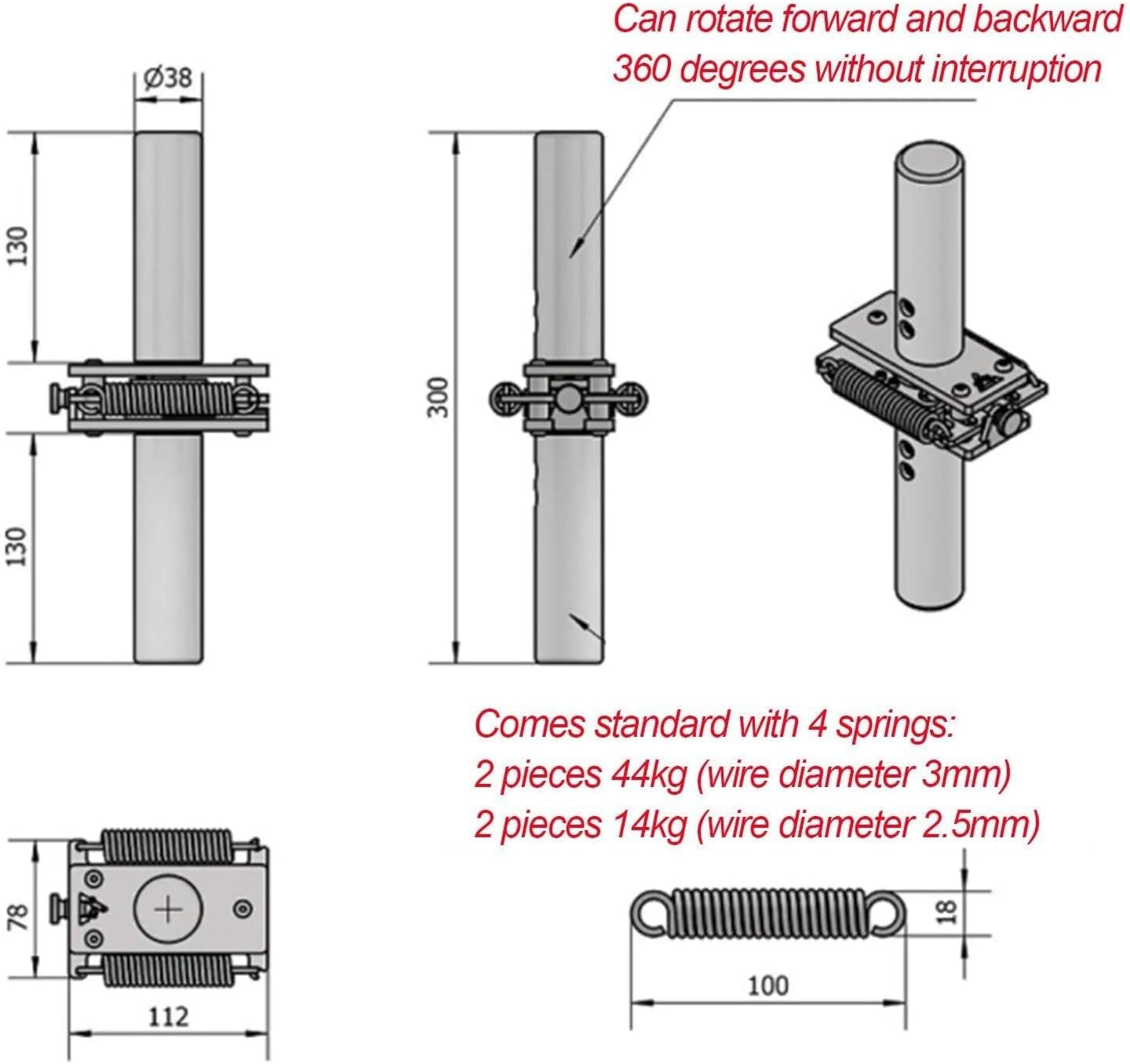 Can rotate forward and backward 360 degrees without interruption

Ø38

130

130

300

Comes standard with 4 springs:
2 pieces 44kg (wire diameter 3mm)
2 pieces 14kg (wire diameter 2.5mm)

78

112

18

100